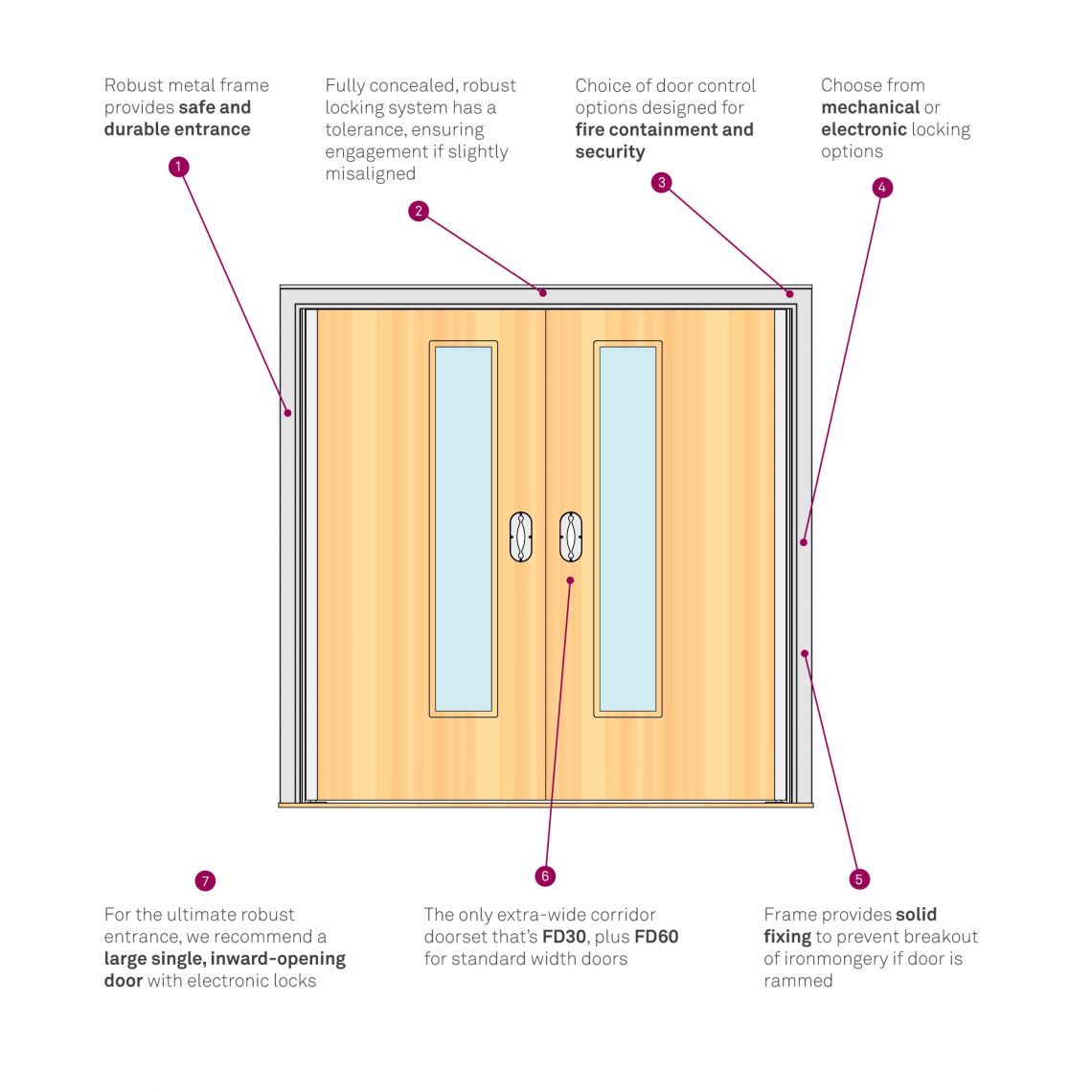 Robust metal frame provides safe and durable entrance

1

Fully concealed, robust locking system has a tolerance, ensuring engagement if slightly misaligned

2

Choice of door control options designed for fire containment and security

3

Choose from mechanical or electronic locking options

4

7

For the ultimate robust entrance, we recommend a large single, inward-opening door with electronic locks

6

The only extra-wide corridor doorset that's FD30, plus FD60 for standard width doors

5

Frame provides solid fixing to prevent breakout of ironmongery if door is rammed